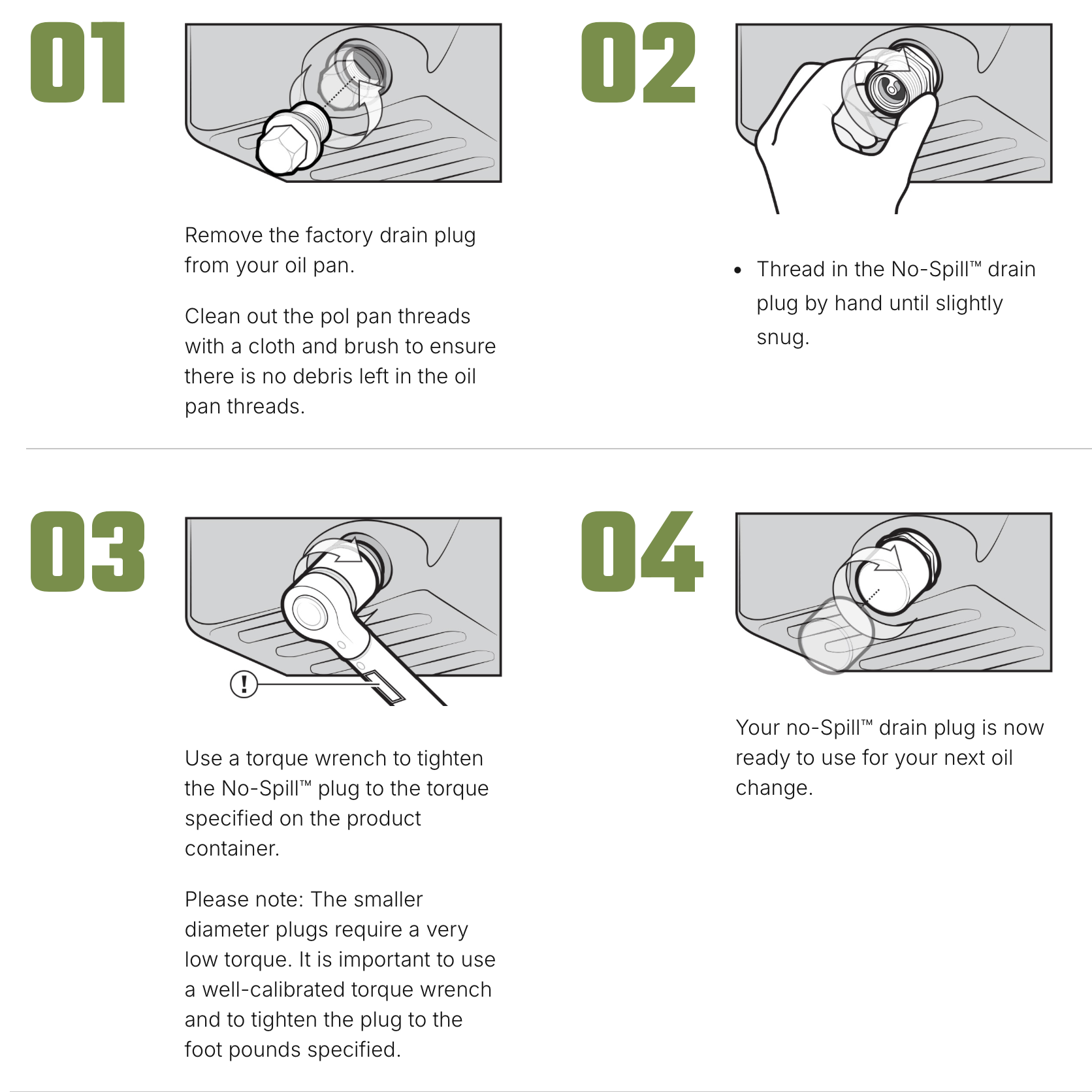 01

Remove the factory drain plug from your oil pan.

Clean out the pol pan threads with a cloth and brush to ensure there is no debris left in the oil pan threads.

02

• Thread in the No-Spill™ drain plug by hand until slightly snug.

03

!

Use a torque wrench to tighten the No-Spill™ plug to the torque specified on the product container.

Please note: The smaller diameter plugs require a very low torque. It is important to use a well-calibrated torque wrench and to tighten the plug to the foot pounds specified.

04

Your no-Spill™ drain plug is now ready to use for your next oil change.