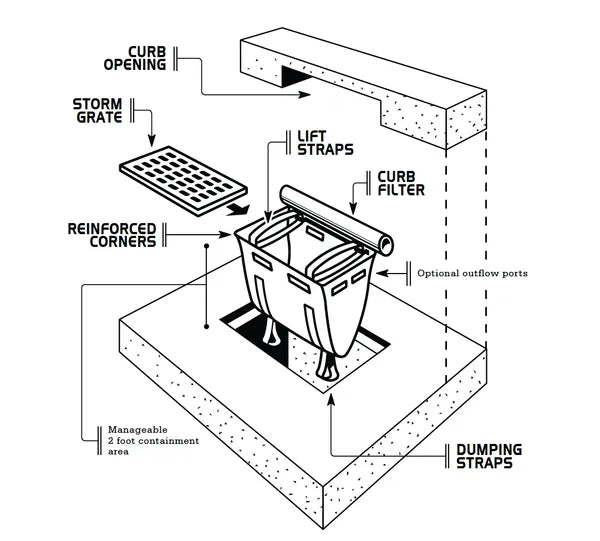 CURB OPENING

STORM GRATE

LIFT STRAPS

CURB FILTER

REINFORCED CORNERS

Optional outflow ports

Manageable 2 foot containment area

DUMPING STRAPS